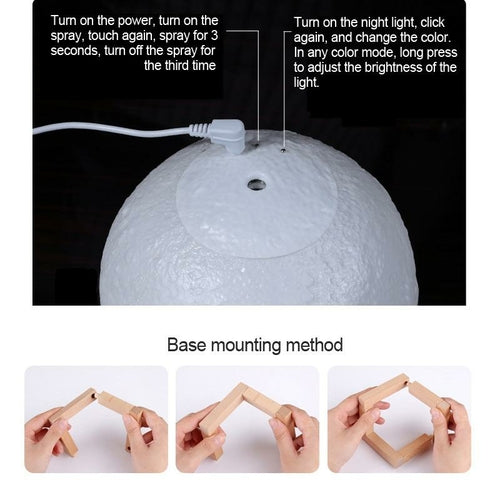 Turn on the power, turn on the spray, touch again, spray for 3 seconds, turn off the spray for the third time

Turn on the night light, click again, and change the color. In any color mode, long press to adjust the brightness of the light.

Base mounting method