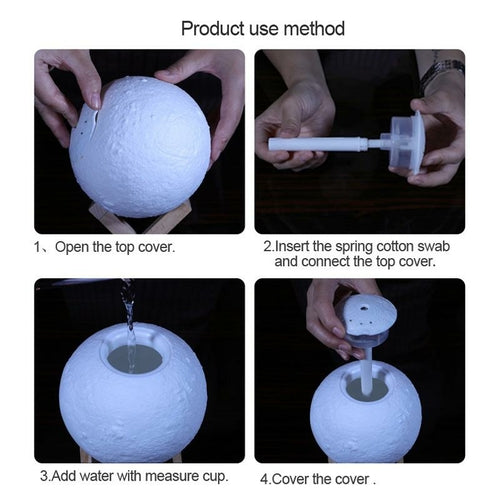 Product use method

1、Open the top cover.

2.Insert the spring cotton swab and connect the top cover.

3.Add water with measure cup.

4.Cover the cover .